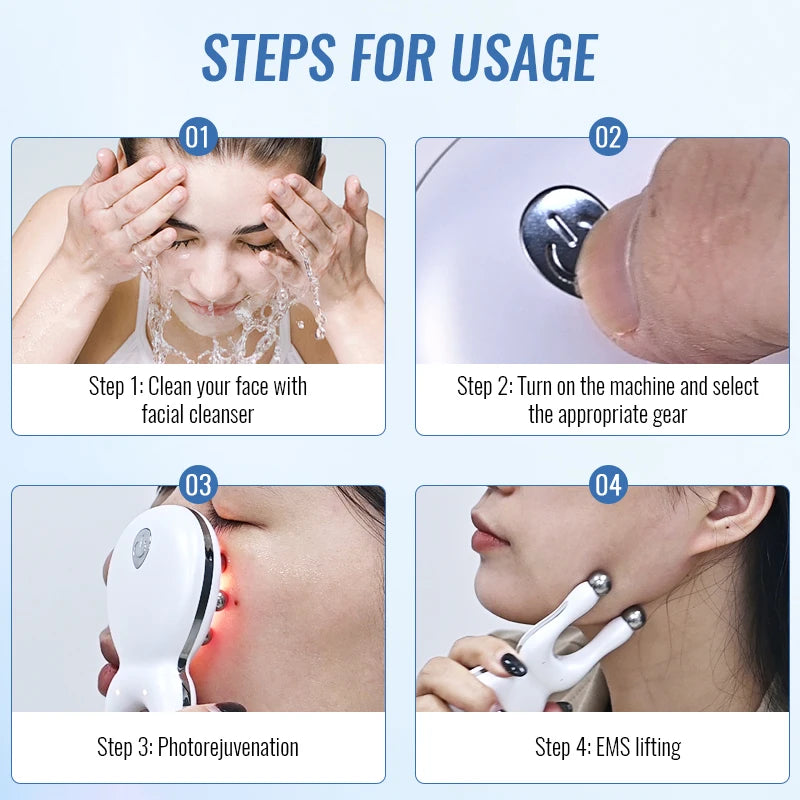 STEPS FOR USAGE

01

Step 1: Clean your face with facial cleanser

02

Step 2: Turn on the machine and select the appropriate gear

03

Step 3: Photorejuvenation

04

Step 4: EMS lifting