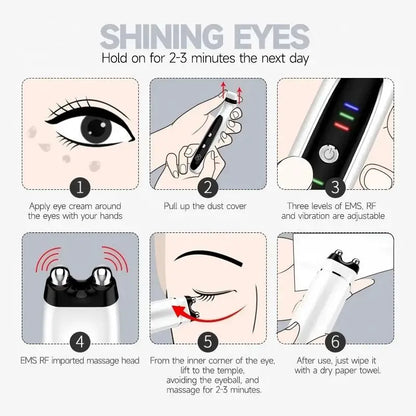 SHINING EYES
Hold on for 2-3 minutes the next day

1
Apply eye cream around the eyes with your hands

2
Pull up the dust cover

3
Three levels of EMS, RF and vibration are adjustable

4
EMS RF imported massage head

5
From the inner corner of the eye, lift to the temple, avoiding the eyeball, and massage for 2-3 minutes.

6
After use, just wipe it with a dry paper towel.